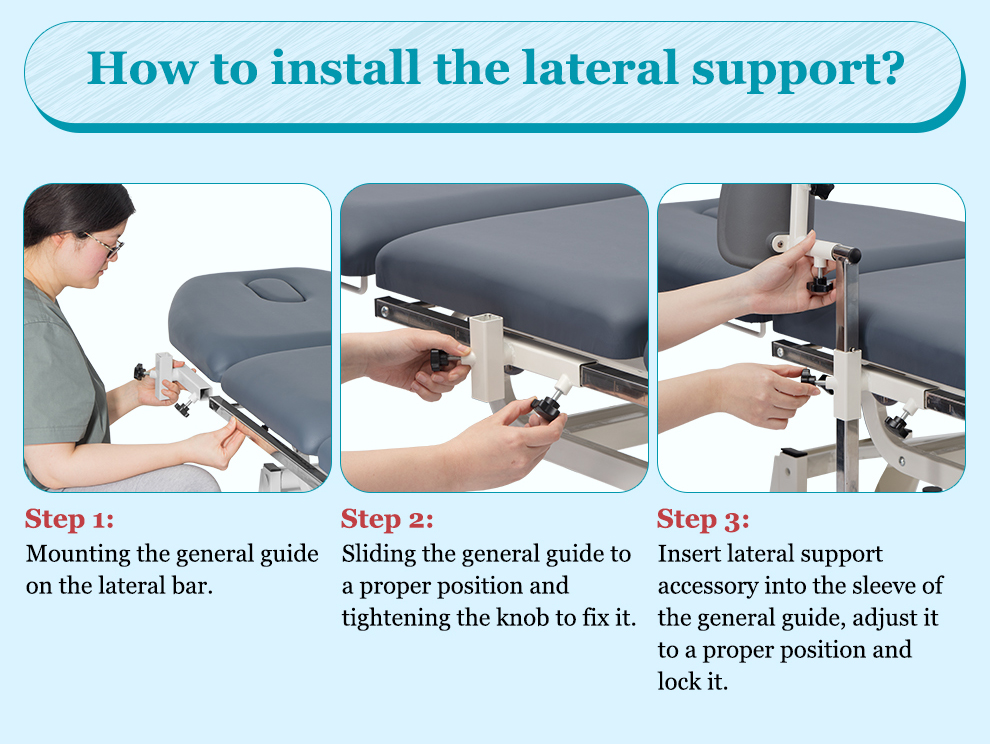 How to install the lateral support?

Step 1:
Mounting the general guide on the lateral bar.

Step 2:
Sliding the general guide to a proper position and tightening the knob to fix it.

Step 3:
Insert lateral support accessory into the sleeve of the general guide, adjust it to a proper position and lock it.