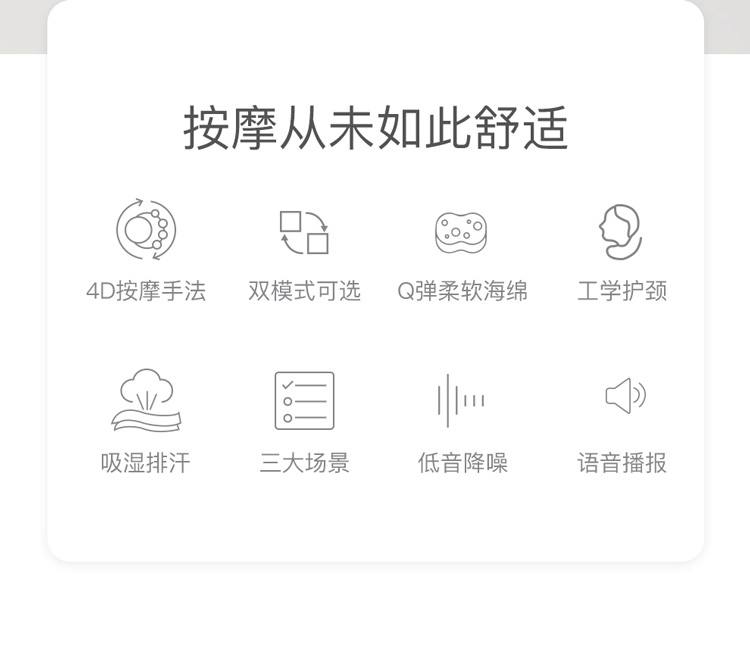 按摩从未如此舒适

4D按摩手法 双模式可选 Q弹柔软海绵 工学护颈

吸湿排汗 三大场景 低音降噪 语音播报